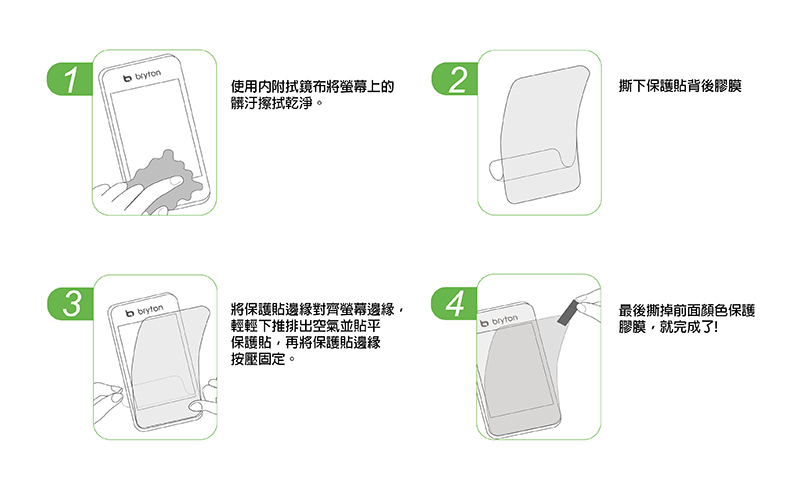 1

bryton

使用內附拭鏡布將螢幕上的髒汙擦拭乾淨。

2

撕下保護貼背後膠膜

3

bryton

將保護貼邊緣對齊螢幕邊緣，輕輕下推排出空氣並貼平保護貼，再將保護貼邊緣按壓固定。

4

bryton

最後撕掉前面顏色保護膠膜，就完成了!